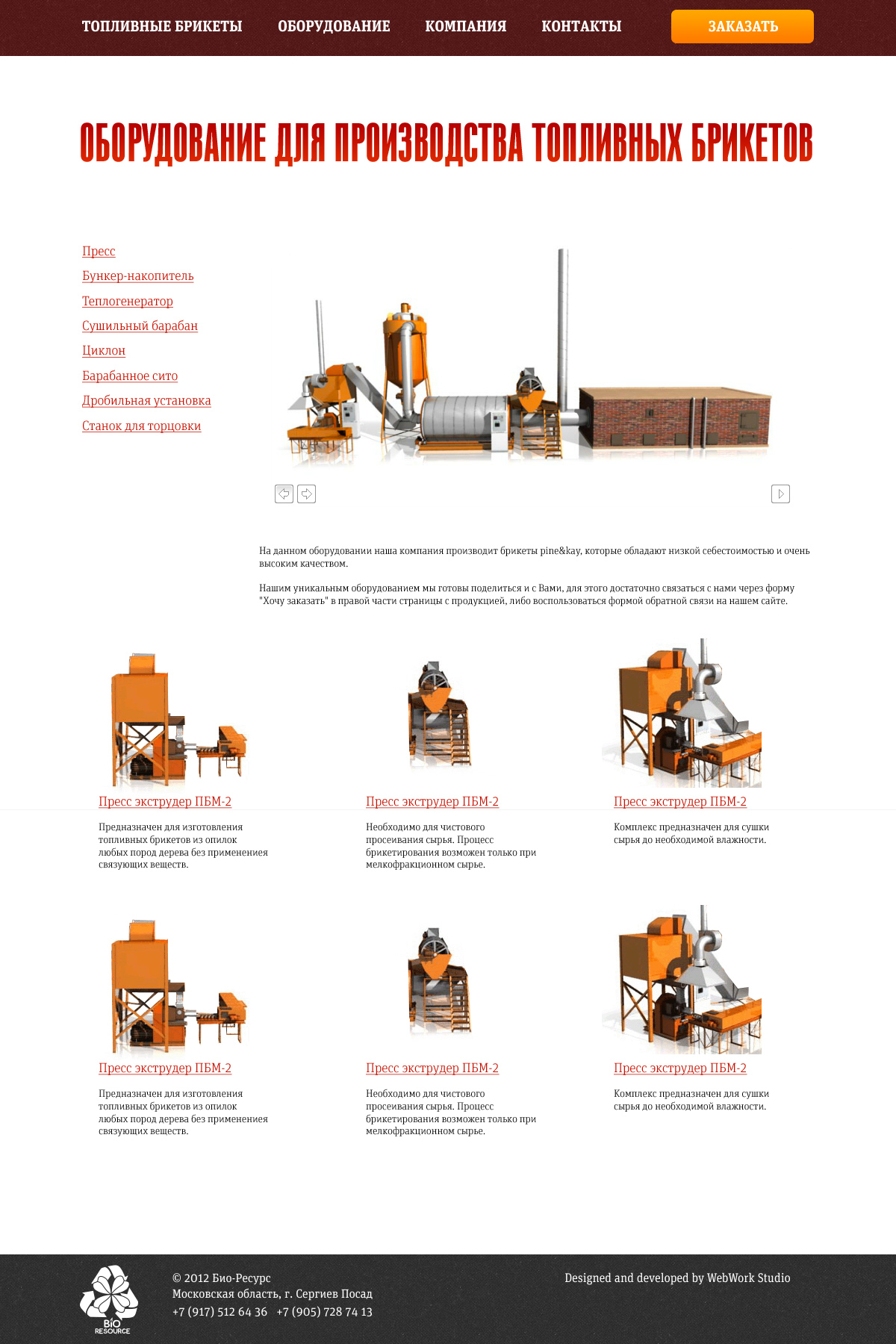 ТОПЛИВНЫЕ БРИКЕТЫ ОБОРУДОВАНИЕ КОМПАНИЯ КОНТАКТЫ ЗАКАЗАТЬ

ОБОРУДОВАНИЕ ДЛЯ ПРОИЗВОДСТВА ТОПЛИВНЫХ БРИКЕТОВ

Пресс
Бункер-накопитель
Теплогенератор
Сушильный барабан
Циклон
Барабанное сито
Дробильная установка
Станок для торцовки

На данном оборудовании наша компания производит брикеты pine&kay, которые обладают низкой себестоимостью и очень высоким качеством.

Нашим уникальным оборудованием мы готовы поделиться и с Вами, для этого достаточно связаться с нами через форму "Хочу заказать" в правой части страницы с продукцией, либо воспользоваться формой обратной связи на нашем сайте.

Пресс экструдер ПБМ-2

Предназначен для изготовления топливных брикетов из опилок любых пород дерева без применениея связующих веществ.

Пресс экструдер ПБМ-2

Необходимо для чистового просеивания сырья. Процесс брикетирования возможен только при мелкофракционном сырье.

Пресс экструдер ПБМ-2

Комплекс предназначен для сушки сырья до необходимой влажности.

Пресс экструдер ПБМ-2

Предназначен для изготовления топливных брикетов из опилок любых пород дерева без применениея связующих веществ.

Пресс экструдер ПБМ-2

Необходимо для чистового просеивания сырья. Процесс брикетирования возможен только при мелкофракционном сырье.

Пресс экструдер ПБМ-2

Комплекс предназначен для сушки сырья до необходимой влажности.

BIO RESOURCE

© 2012 Био-Ресурс
Московская область, г. Сергиев Посад
+7 (917) 512 64 36 +7 (905) 728 74 13

Designed and developed by WebWork Studio